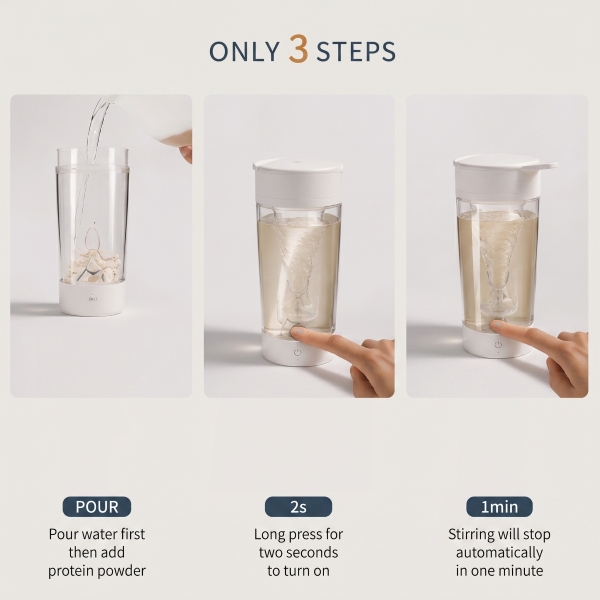 ONLY 3 STEPS

POUR
Pour water first then add protein powder

2s
Long press for two seconds to turn on

1min
Stirring will stop automatically in one minute